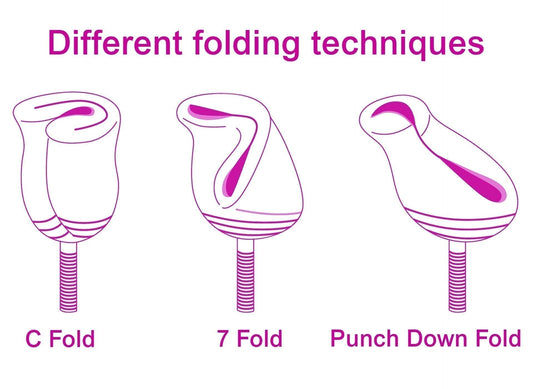 Different folding techniques

C Fold

7 Fold

Punch Down Fold