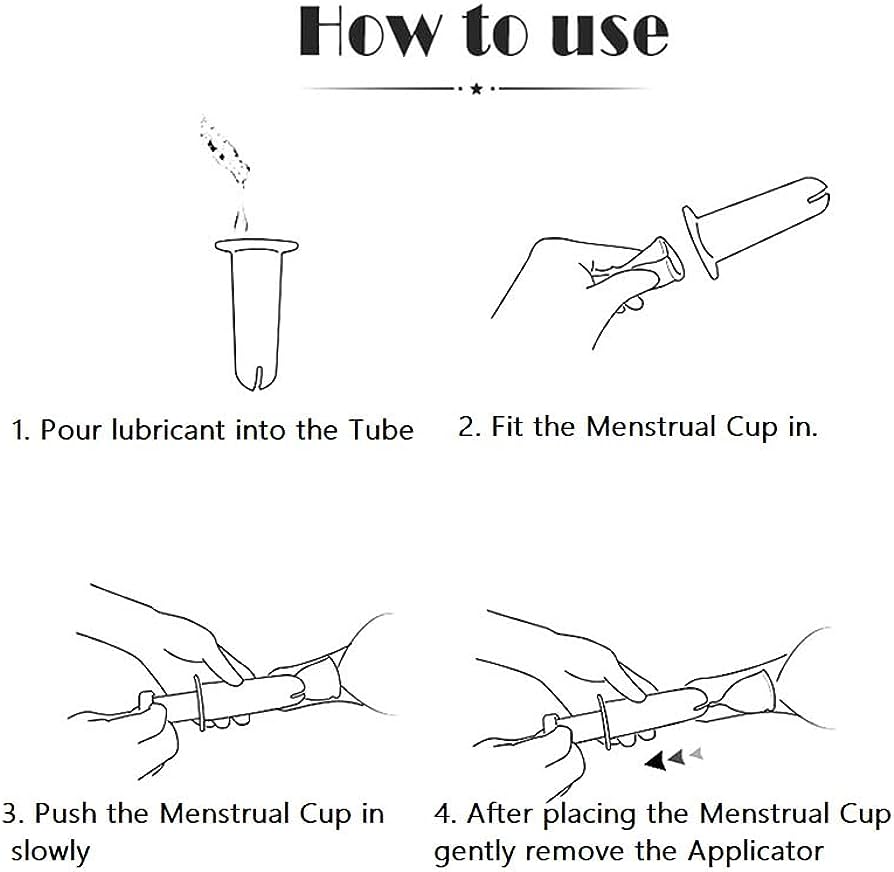 How to use

1. Pour lubricant into the Tube

2. Fit the Menstrual Cup in.

3. Push the Menstrual Cup in slowly

4. After placing the Menstrual Cup gently remove the Applicator