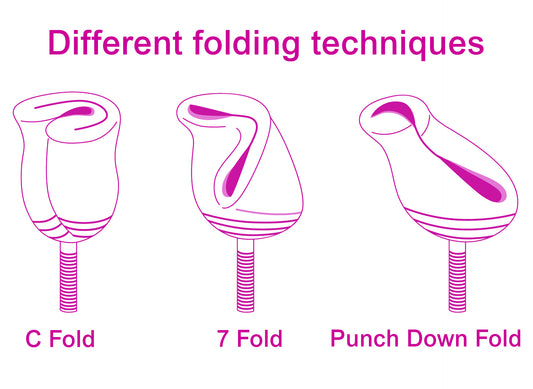 Different folding techniques

C Fold

7 Fold

Punch Down Fold